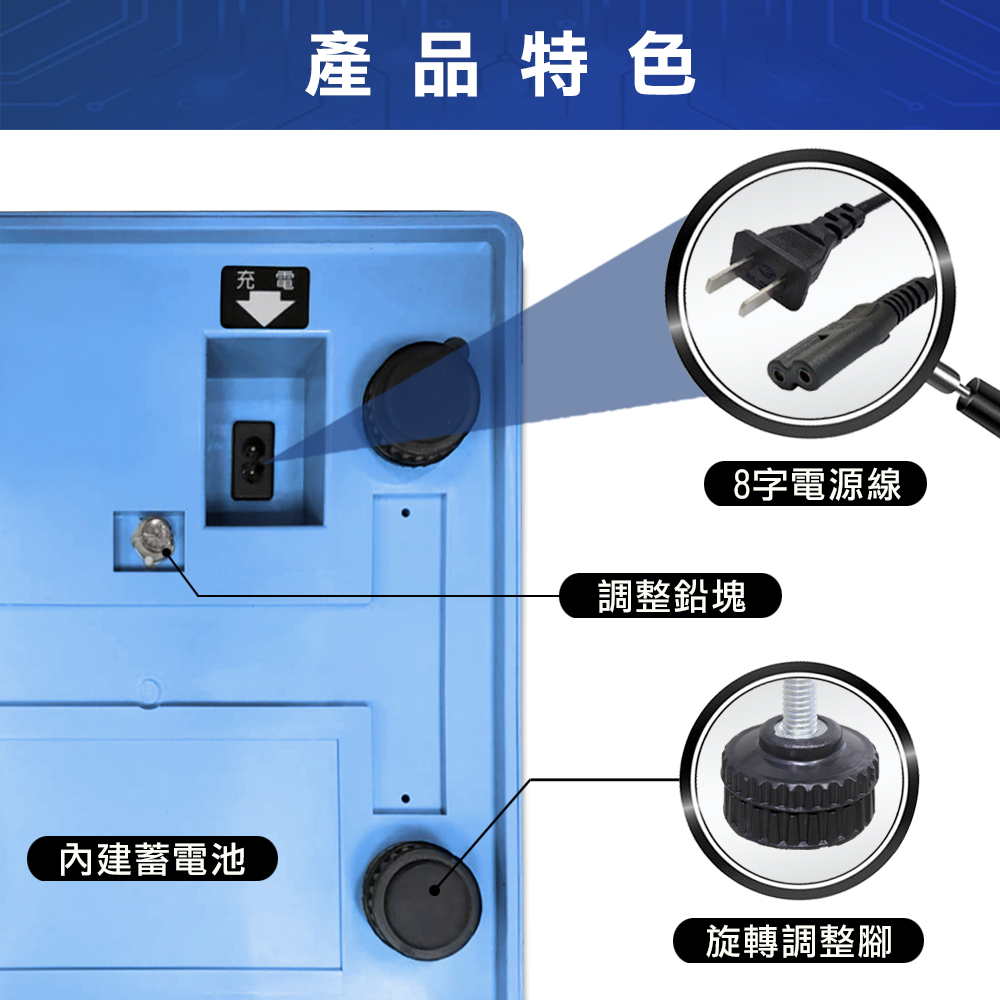 產品特色

充電

8字電源線

調整鉛塊

內建蓄電池

旋轉調整腳