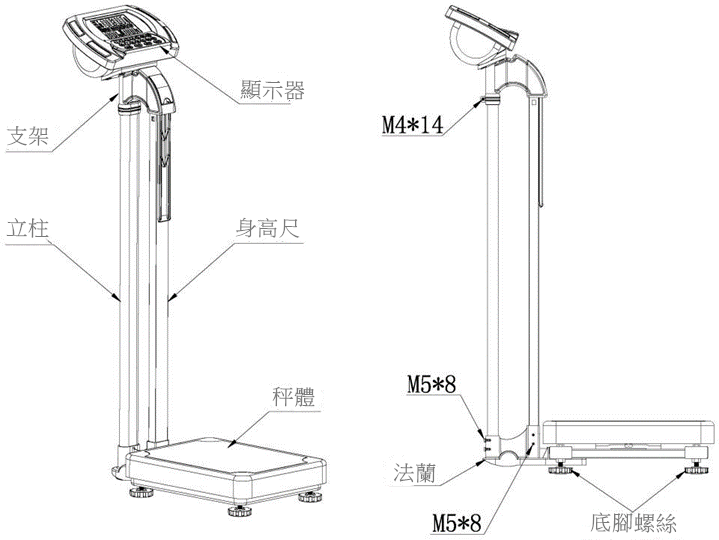 顯示器

支架

立柱

身高尺

秤體

M4*14

M5*8

法蘭

M5*8

底腳螺絲