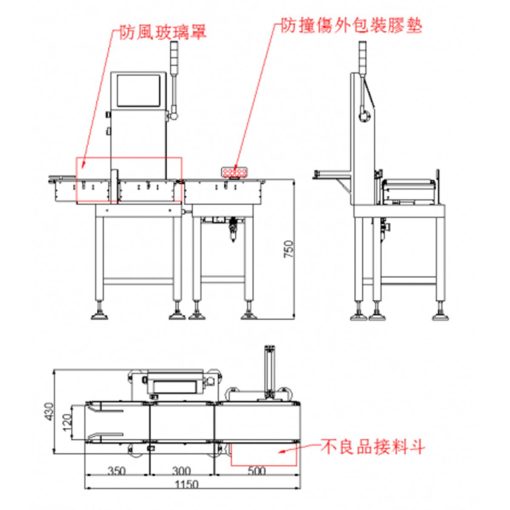 防風玻璃罩

防撞傷外包裝膠墊

750

430

120

不良品接料斗

350

300

500

1150